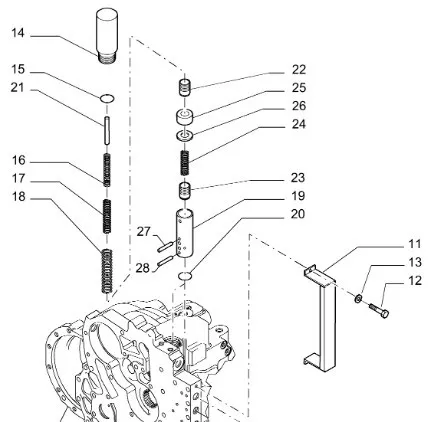 14
15
21
16
17
18
22
25
26
24
23
19
20
27
28
11
13
12